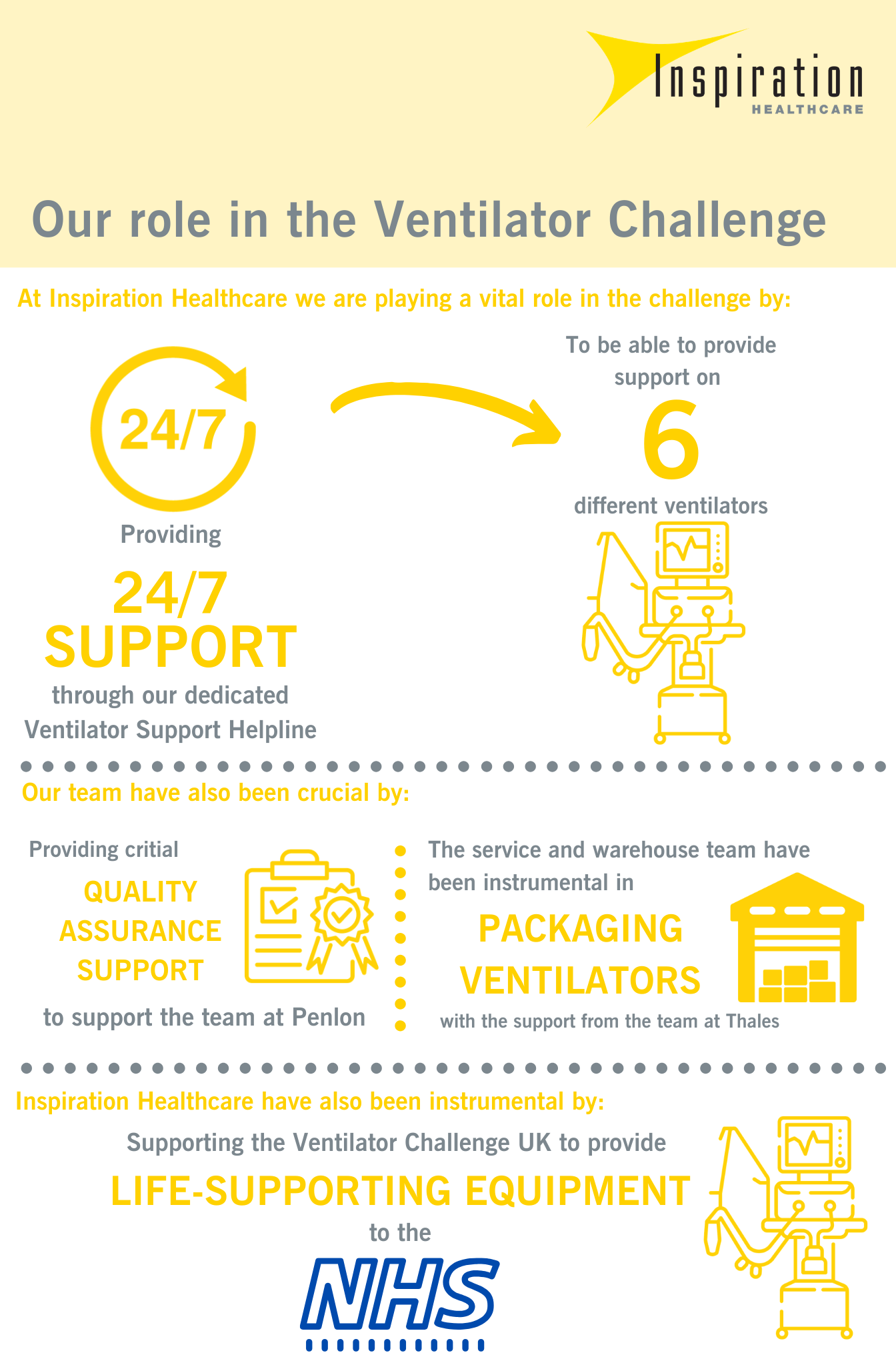 Inspiration
HEALTHCARE

Our role in the Ventilator Challenge

At Inspiration Healthcare we are playing a vital role in the challenge by:

24/7

Providing

24/7
SUPPORT

through our dedicated Ventilator Support Helpline

To be able to provide support on

6

different ventilators

Our team have also been crucial by:

Providing critial

QUALITY ASSURANCE SUPPORT

to support the team at Penlon

The service and warehouse team have been instrumental in

PACKAGING VENTILATORS

with the support from the team at Thales

Inspiration Healthcare have also been instrumental by:

Supporting the Ventilator Challenge UK to provide

LIFE-SUPPORTING EQUIPMENT

to the

NHS